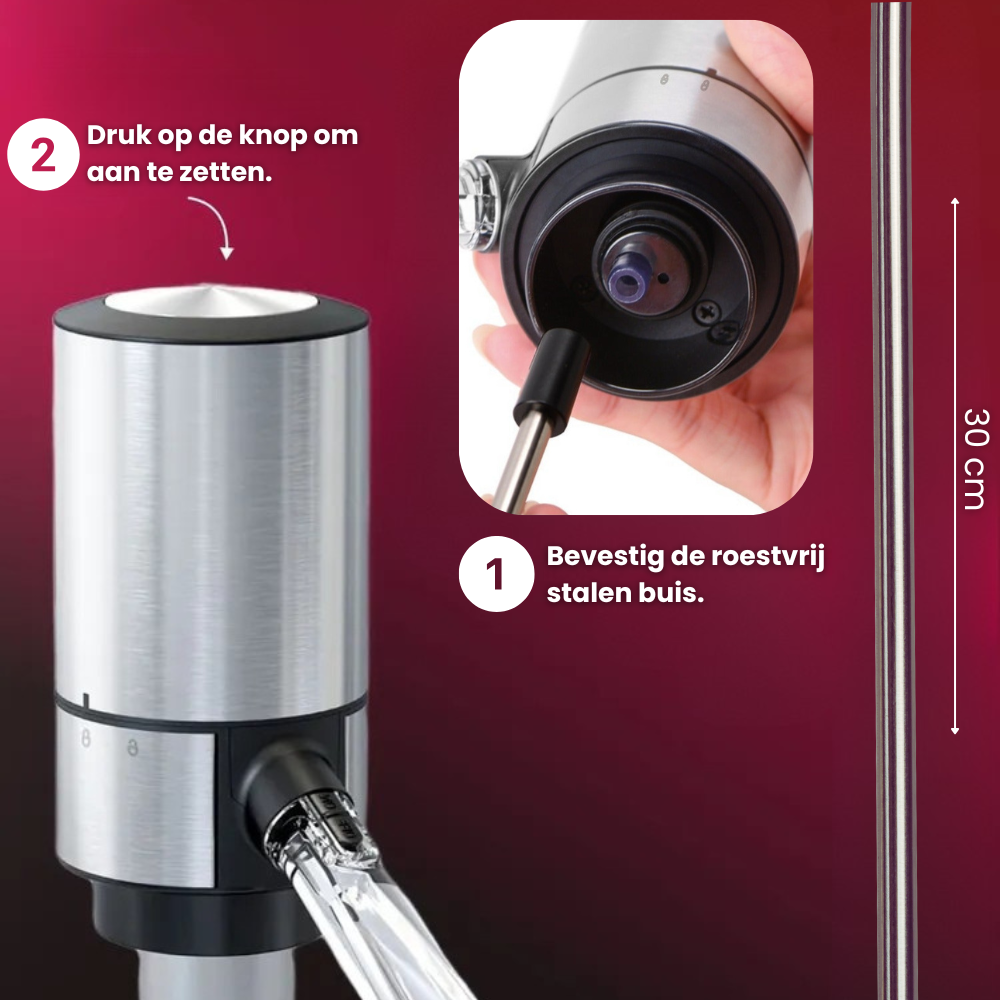 2 Druk op de knop om aan te zetten.

1 Bevestig de roestvrij stalen buis.

30 cm